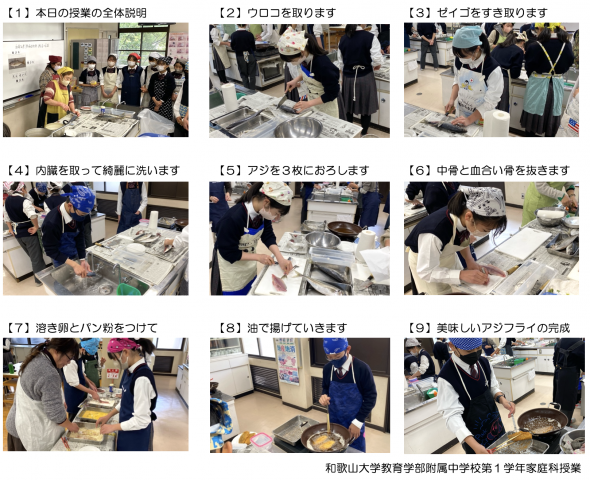 【1】本日の授業の全体説明

【2】ウロコを取ります

【3】ゼイゴをすき取ります

【4】内臓を取って綺麗に洗います

【5】アジを３枚におろします

【6】中骨と血合い骨を抜きます

【7】溶き卵とパン粉をつけて

【8】油で揚げていきます

【9】美味しいアジフライの完成

和歌山大学教育学部附属中学校第１学年家庭科授業